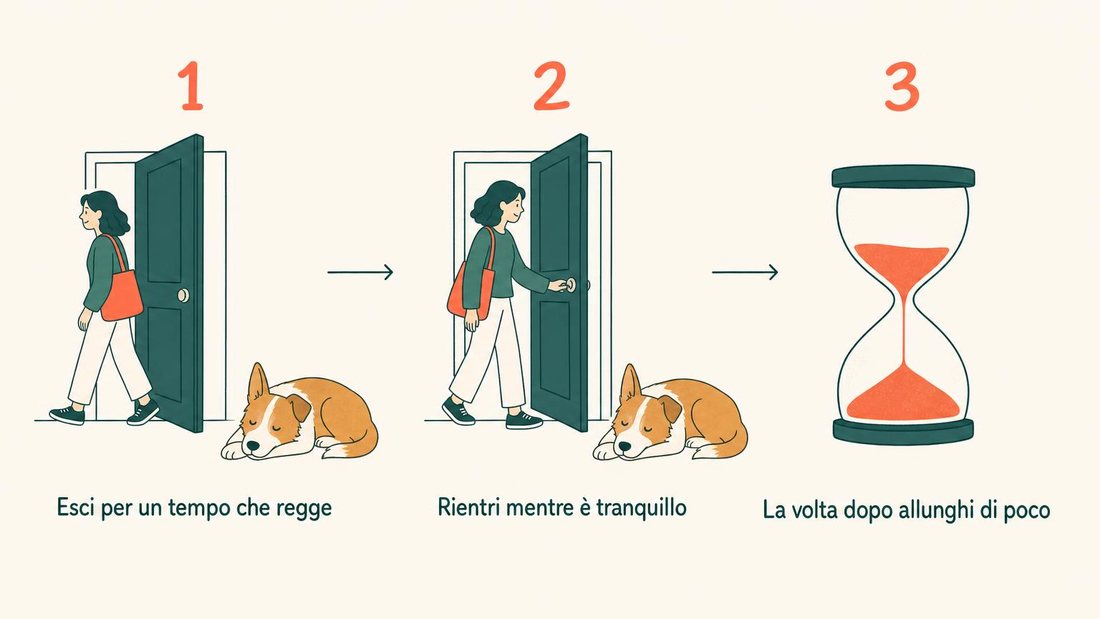 1

Esci per un tempo che regge

2

Rientri mentre è tranquillo

3

La volta dopo allunghi di poco